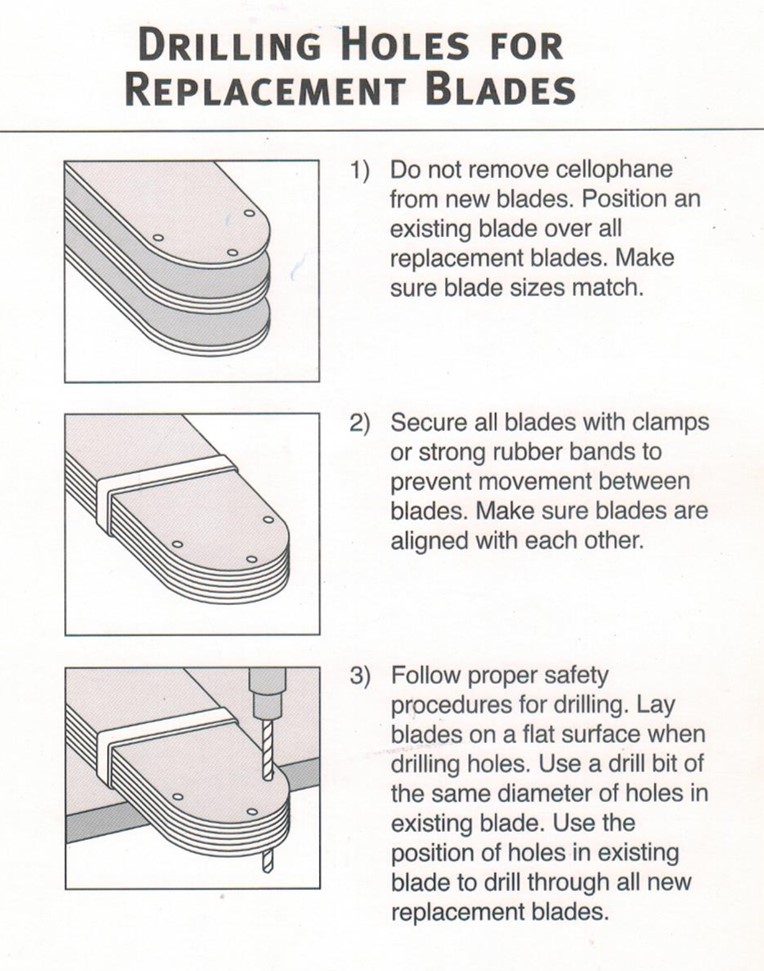 DRILLING HOLES FOR REPLACEMENT BLADES

1) Do not remove cellophane from new blades. Position an existing blade over all replacement blades. Make sure blade sizes match.

2) Secure all blades with clamps or strong rubber bands to prevent movement between blades. Make sure blades are aligned with each other.

3) Follow proper safety procedures for drilling. Lay blades on a flat surface when drilling holes. Use a drill bit of the same diameter of holes in existing blade. Use the position of holes in existing blade to drill through all new replacement blades.